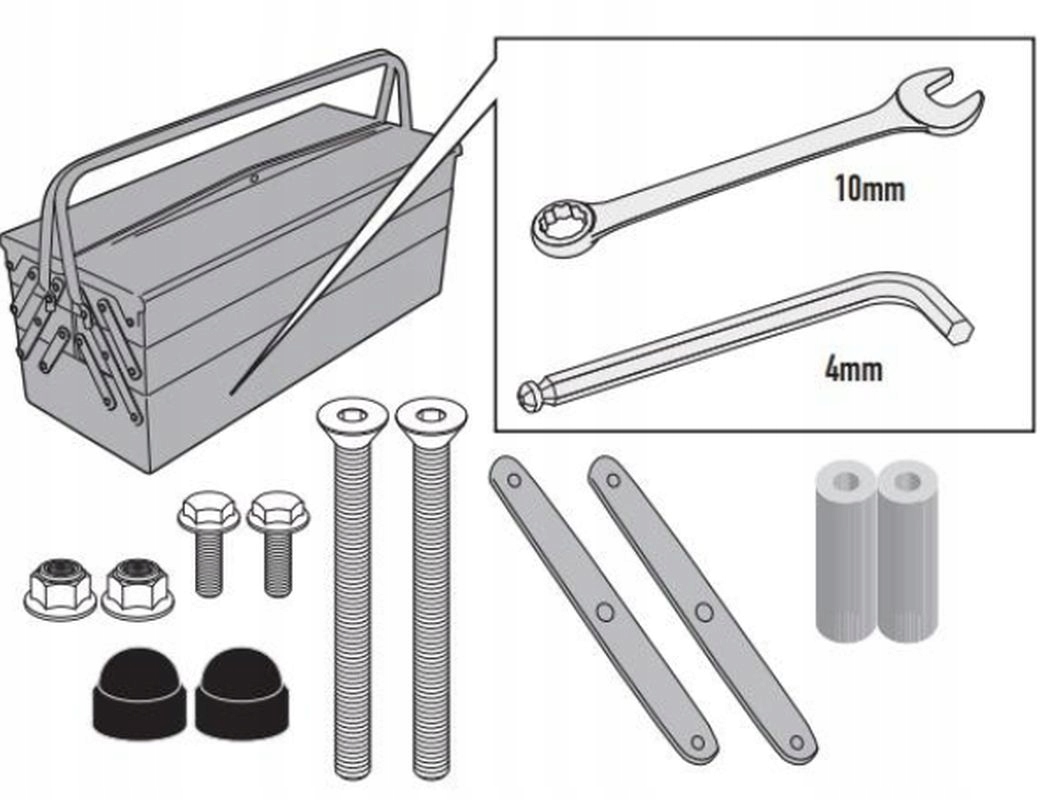 10mm

4mm