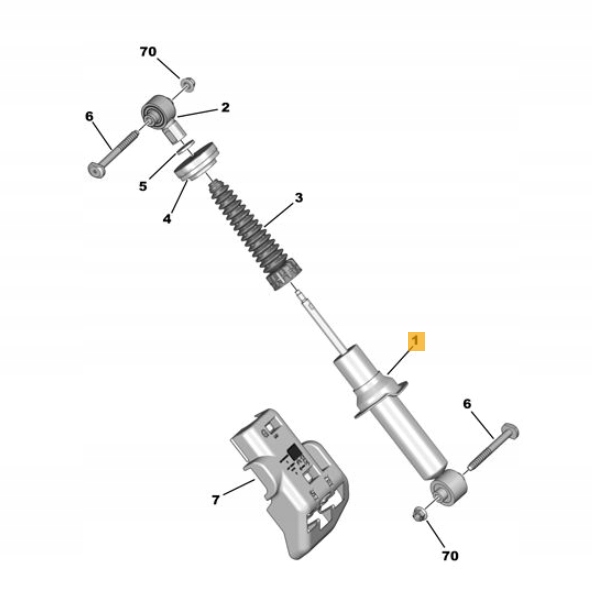 70
2
6
5
4
3
1
6
7
70